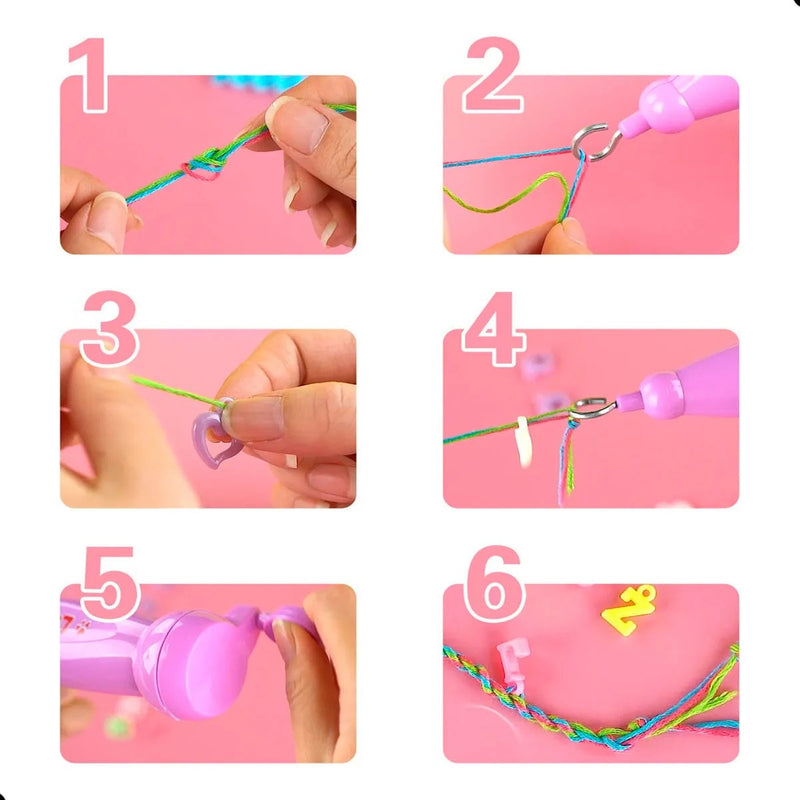 1

2

3

4

5

6